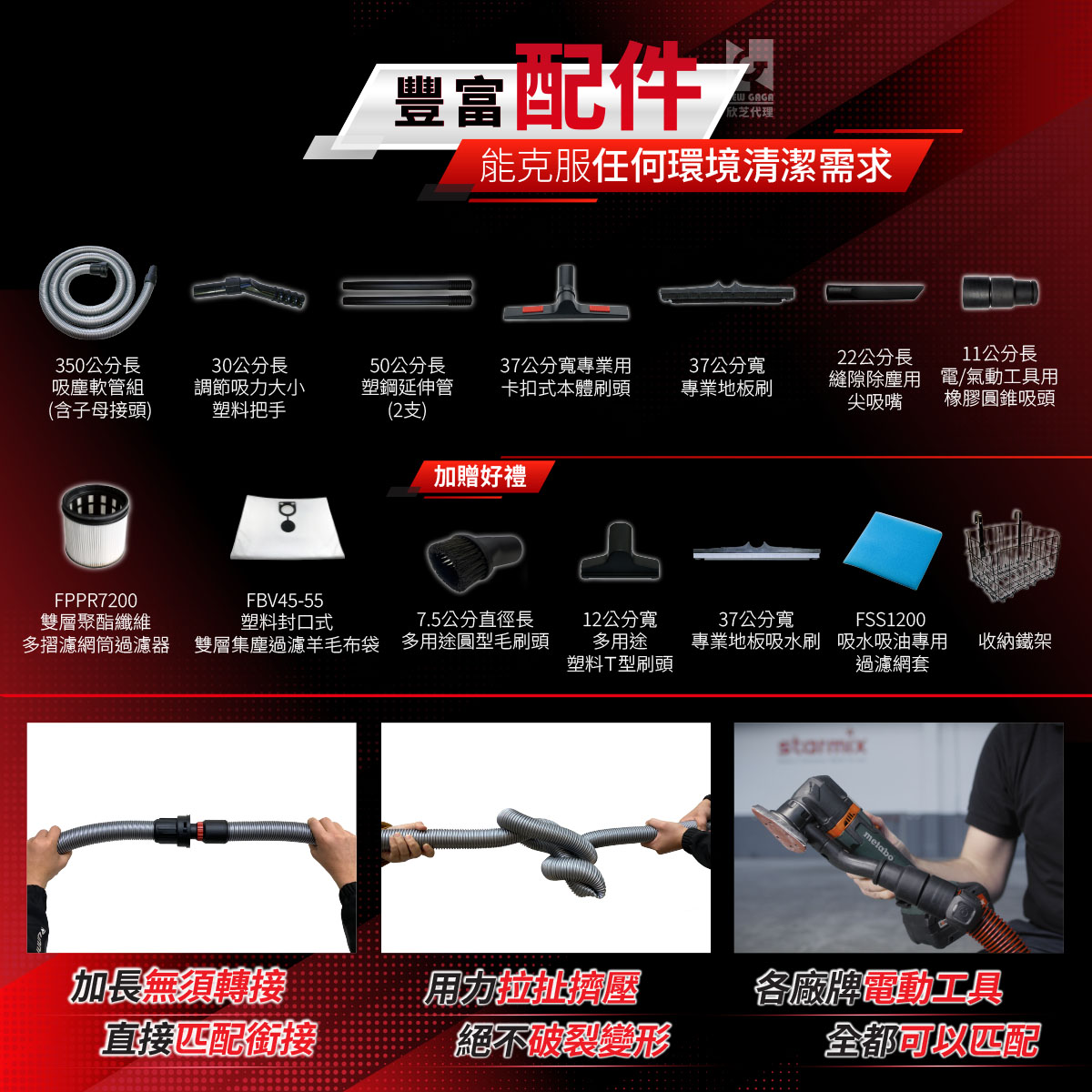 豐富配件
NEW GAGA 欣芝代理
能克服任何環境清潔需求

350公分長
吸塵軟管組
(含子母接頭)

30公分長
調節吸力大小
塑料把手

50公分長
塑鋼延伸管
(2支)

37公分寬專業用
卡扣式本體刷頭

37公分寬
專業地板刷

22公分長
縫隙除塵用
尖吸嘴

11公分長
電/氣動工具用
橡膠圓錐吸頭

加贈好禮

FPPR7200
雙層聚酯纖維
多摺濾網筒過濾器

FBV45-55
塑料封口式
雙層集塵過濾羊毛布袋

7.5公分直徑長
多用途圓型毛刷頭

12公分寬
多用途
塑料T型刷頭

37公分寬
專業地板吸水刷

FSS1200
吸水吸油專用
過濾網套

收納鐵架

starmix
metabo

加長無須轉接
直接匹配銜接

用力拉扯擠壓
絕不破裂變形

各廠牌電動工具
全都可以匹配